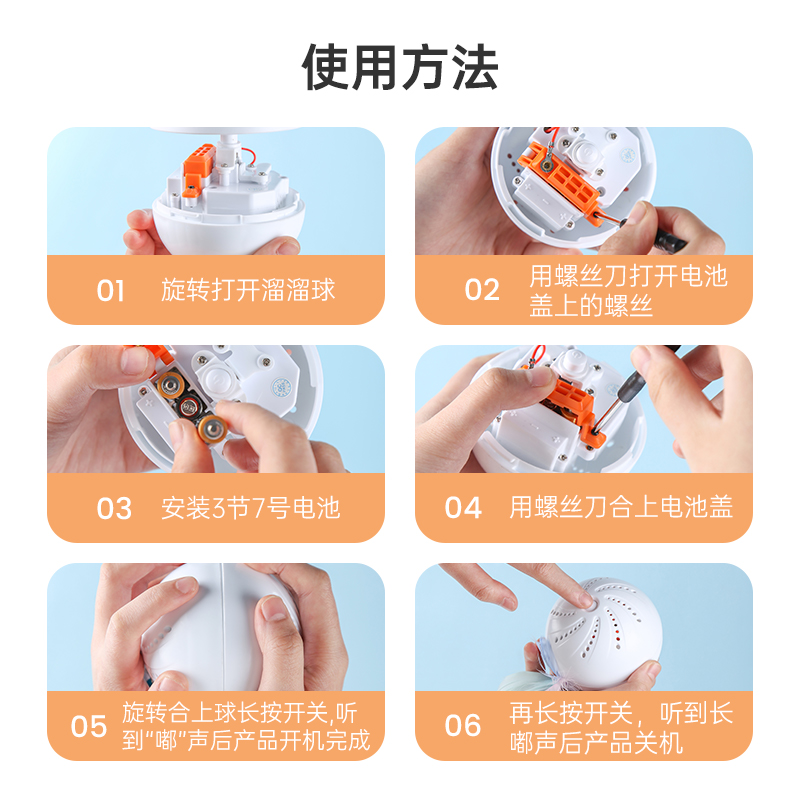 使用方法

01 旋转打开溜溜球

02 用螺丝刀打开电池盖上的螺丝

03 安装3节7号电池

04 用螺丝刀合上电池盖

05 旋转合上球长按开关,听到“嘟”声后产品开机完成

06 再长按开关，听到长嘟声后产品关机